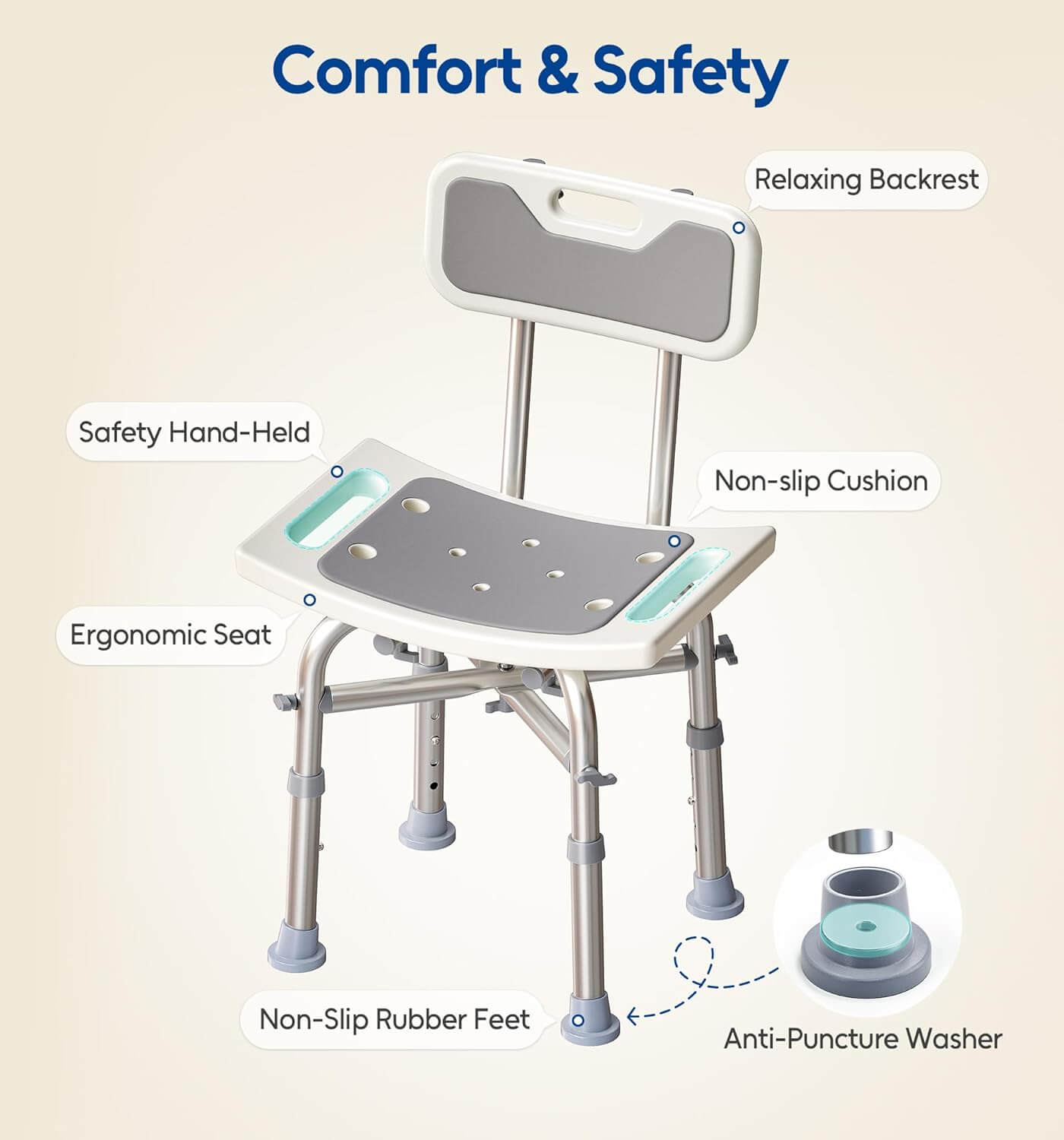 Comfort & Safety

Relaxing Backrest

Safety Hand-Held

Non-slip Cushion

Ergonomic Seat

Non-Slip Rubber Feet

Anti-Puncture Washer